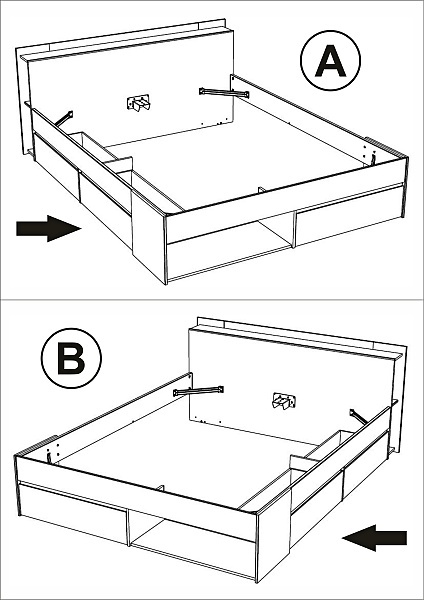 A

B