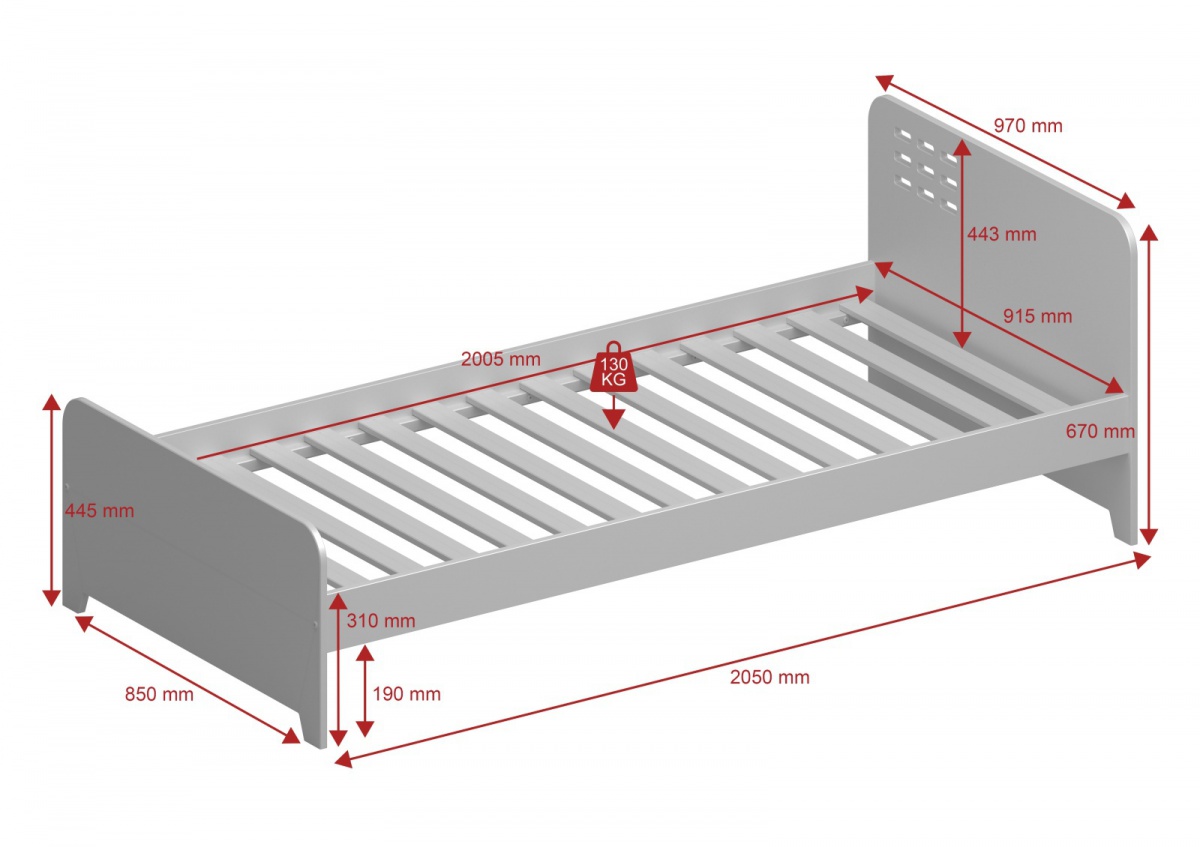 970 mm

443 mm

915 mm

2005 mm

130 KG

670 mm

445 mm

310 mm

190 mm

850 mm

2050 mm