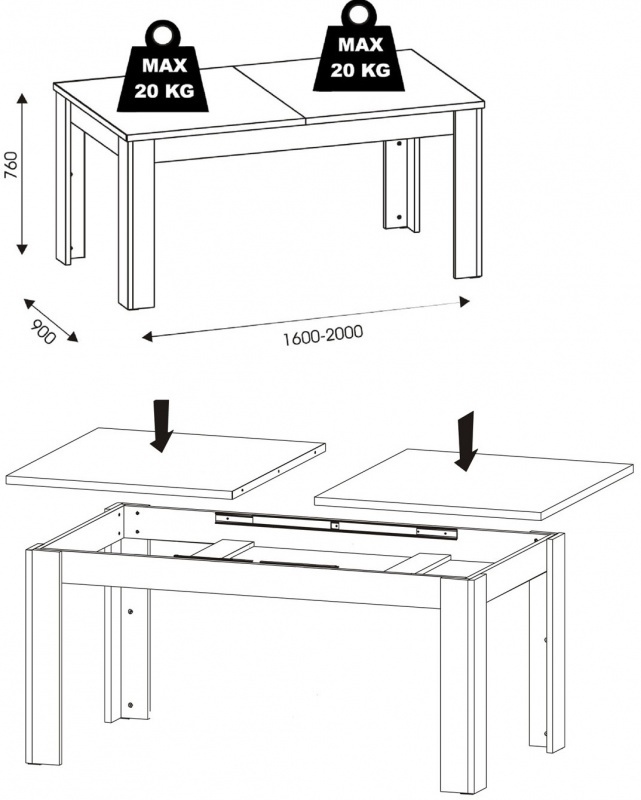 MAX
20 KG

MAX
20 KG

760

900

1600-2000