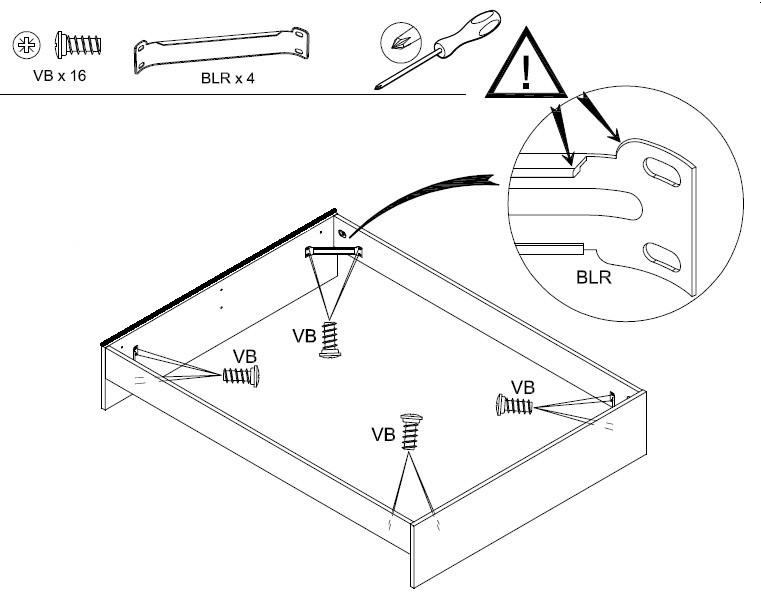 VB x 16

BLR x 4

!

BLR

VB

VB

VB

VB