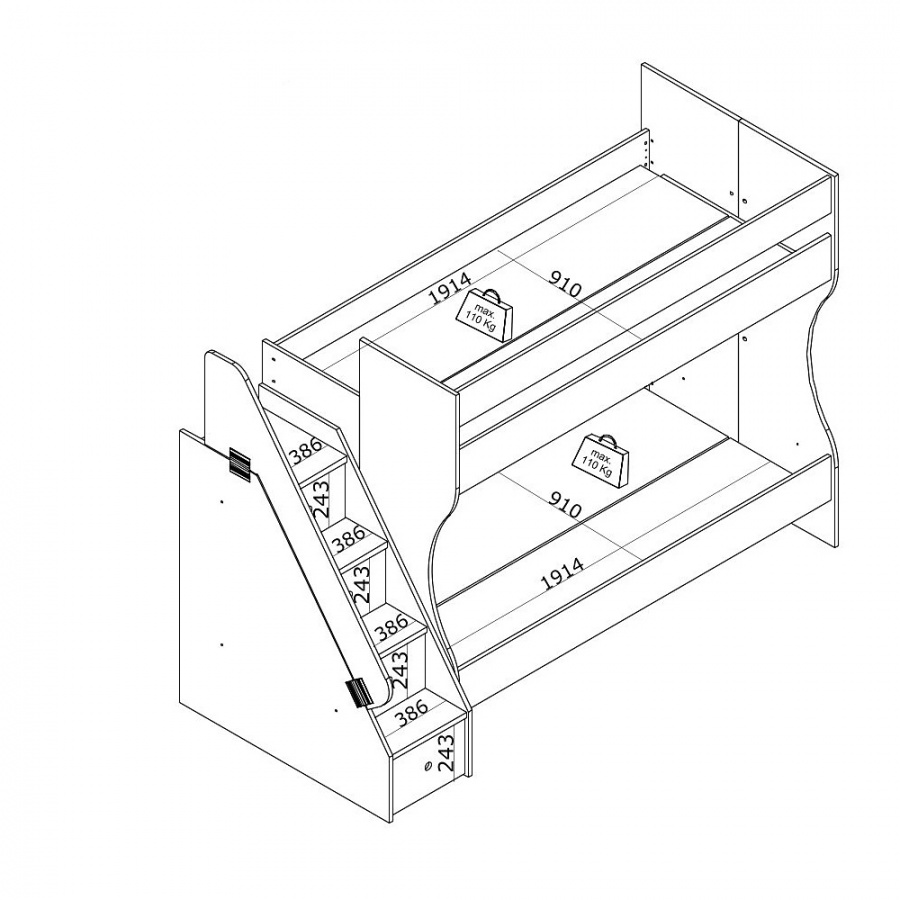 1914
910
max.
110 Kg
max.
110 Kg
910
1914
386
243
386
243
386
243
386
243