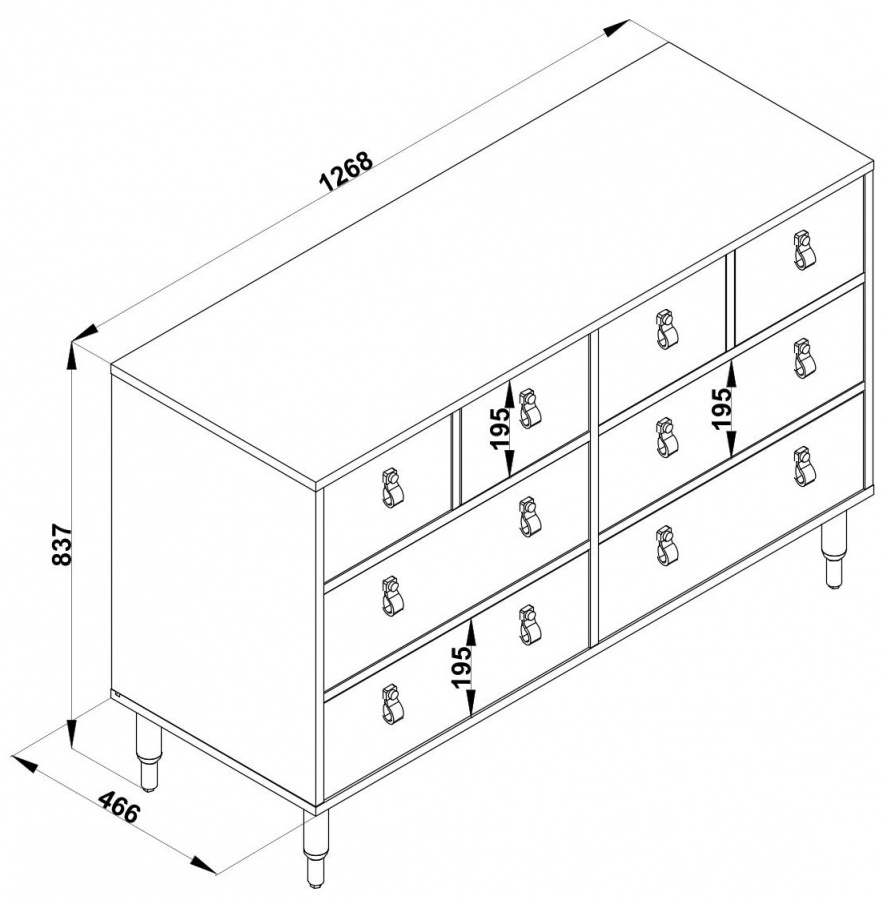 1268

837

195

195

195

466