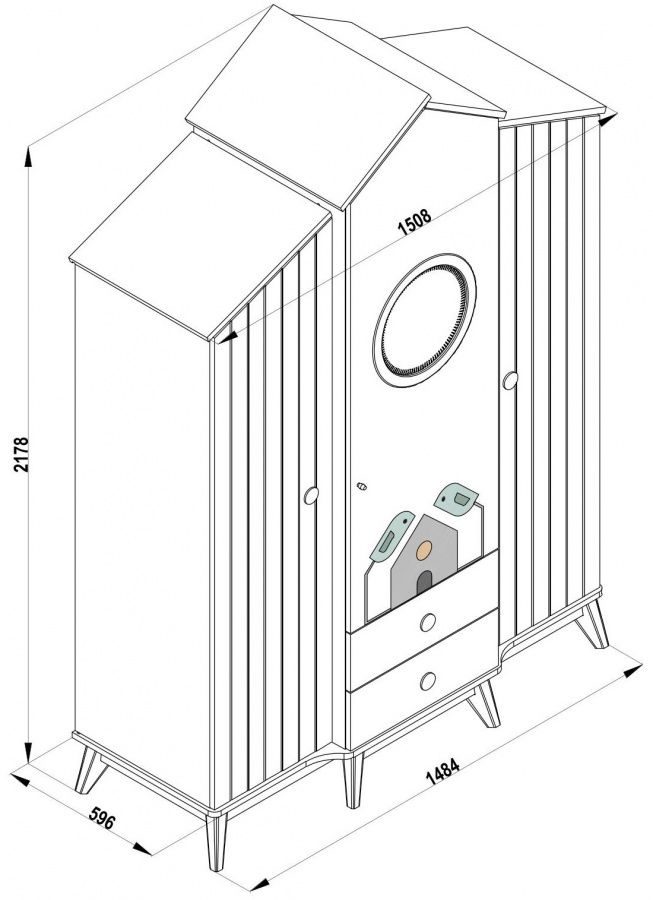 1508
2178
596
1484