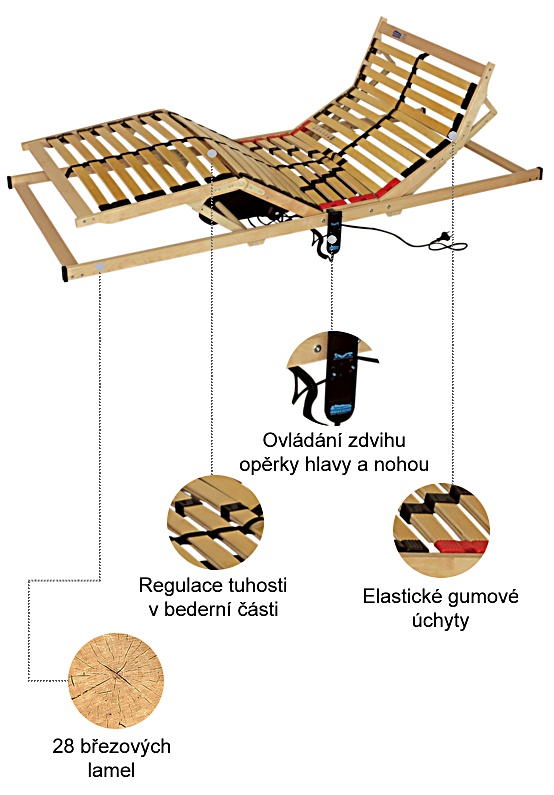 Ovládání zdvihu opěrky hlavy a nohou

Regulace tuhosti v bederní části

Elastické gumové úchyty

28 březových lamel