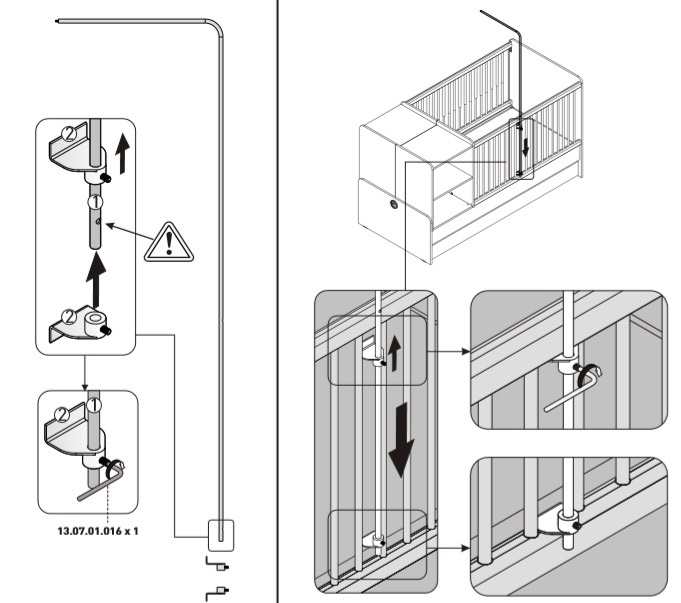 2
1
2
2
1
13.07.01.016 x 1