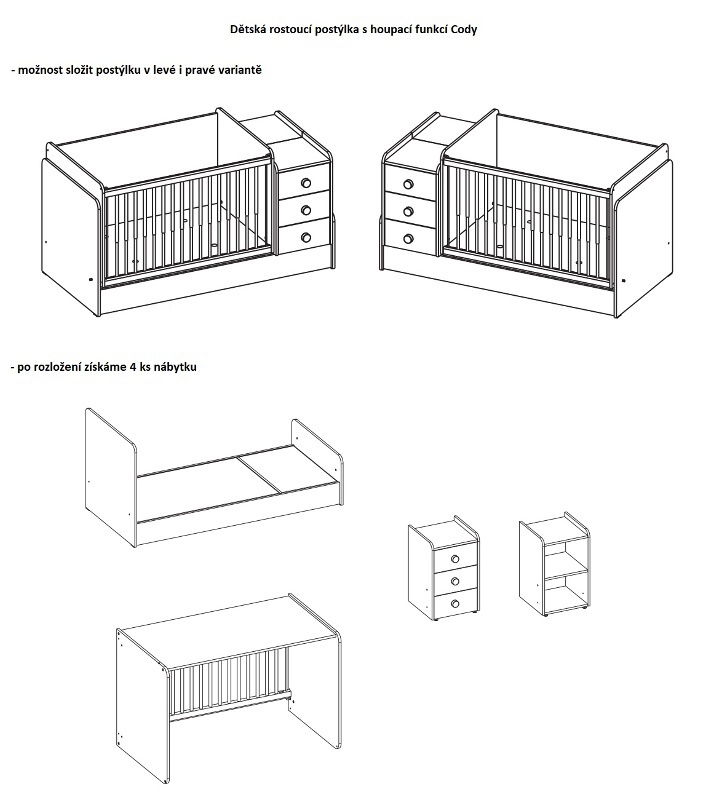 Dětská rostoucí postýlka s houpací funkcí Cody

- možnost složit postýlku v levé i pravé variantě

- po rozložení získáme 4 ks nábytku