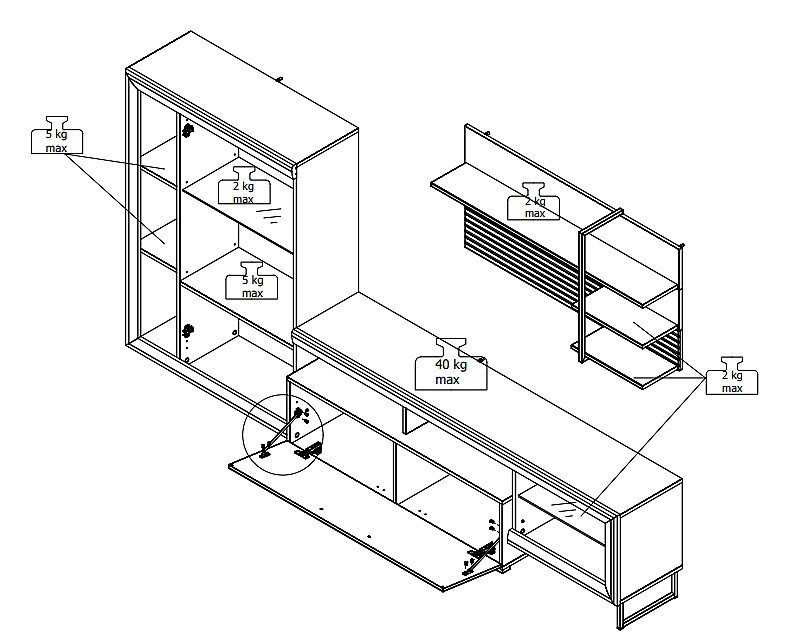 5 kg
max

2 kg
max

5 kg
max

2 kg
max

40 kg
max

2 kg
max