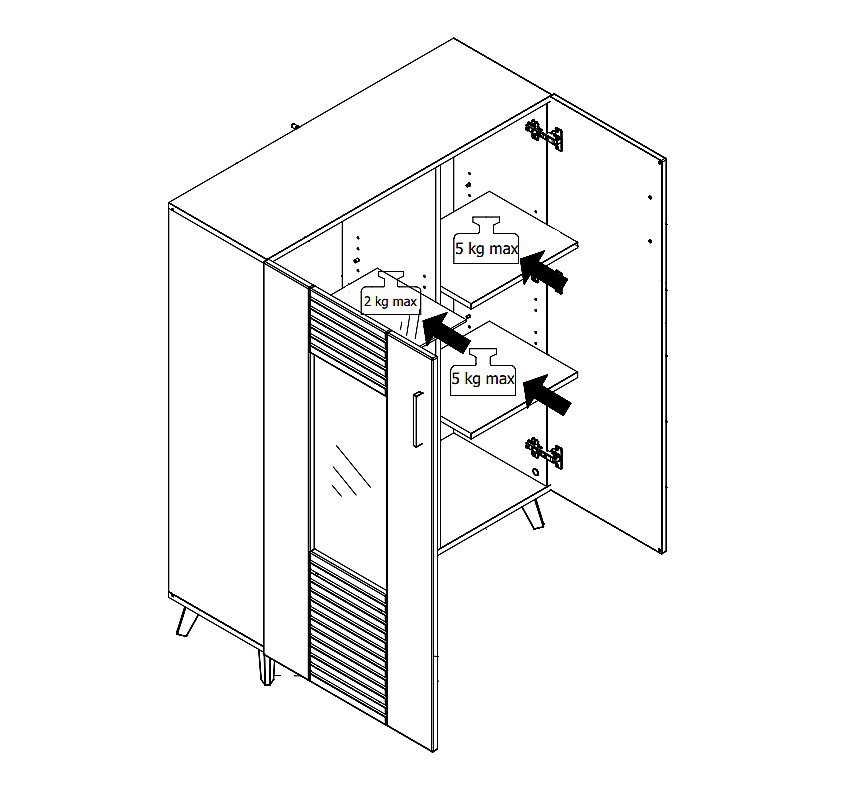 5 kg max

2 kg max

5 kg max