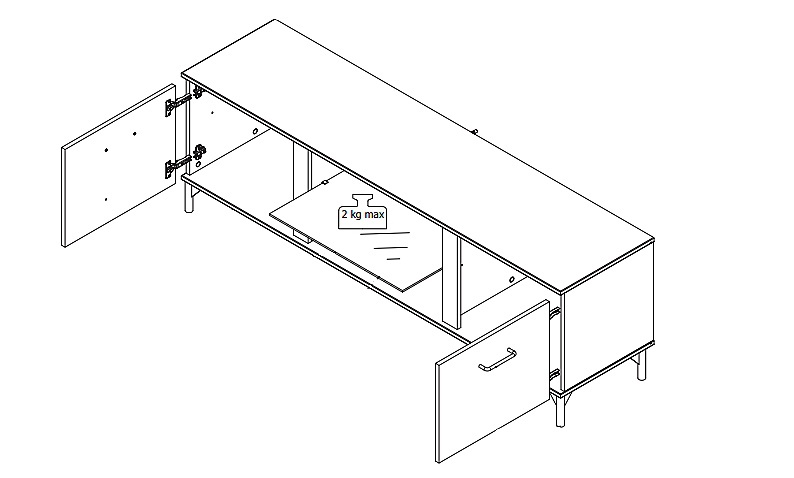 2 kg max