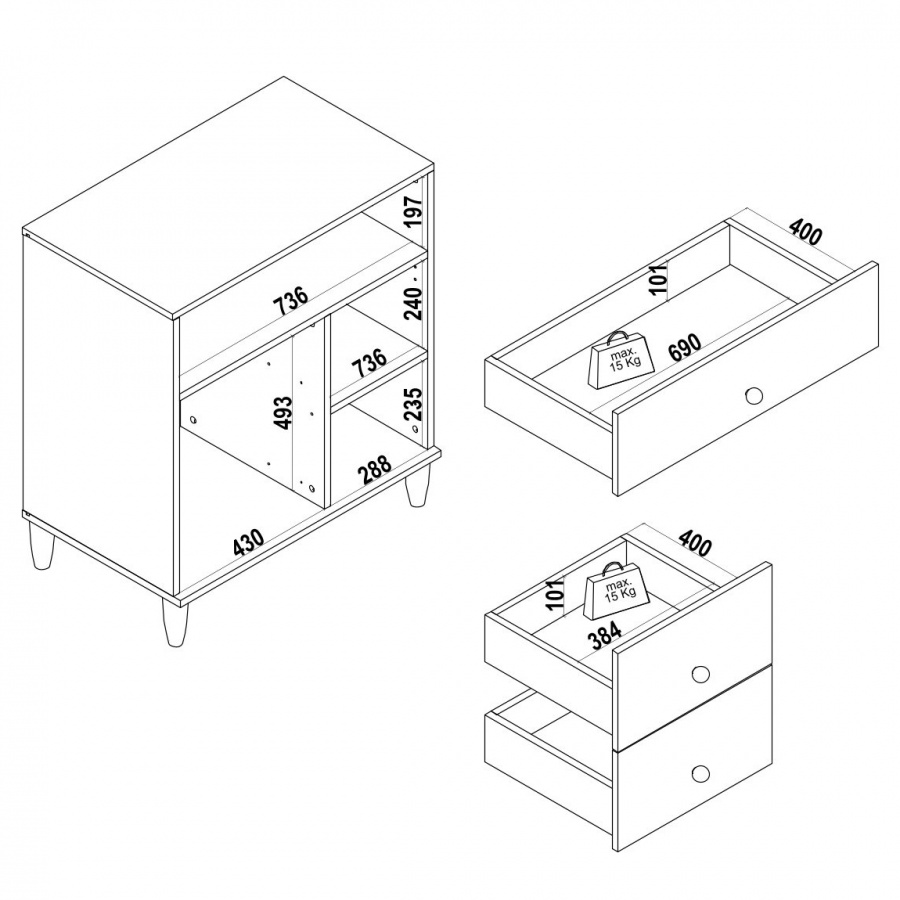 197
736
240
736
493
235
288
430
400
101
max.
15 Kg
690
400
101
max.
15 Kg
384