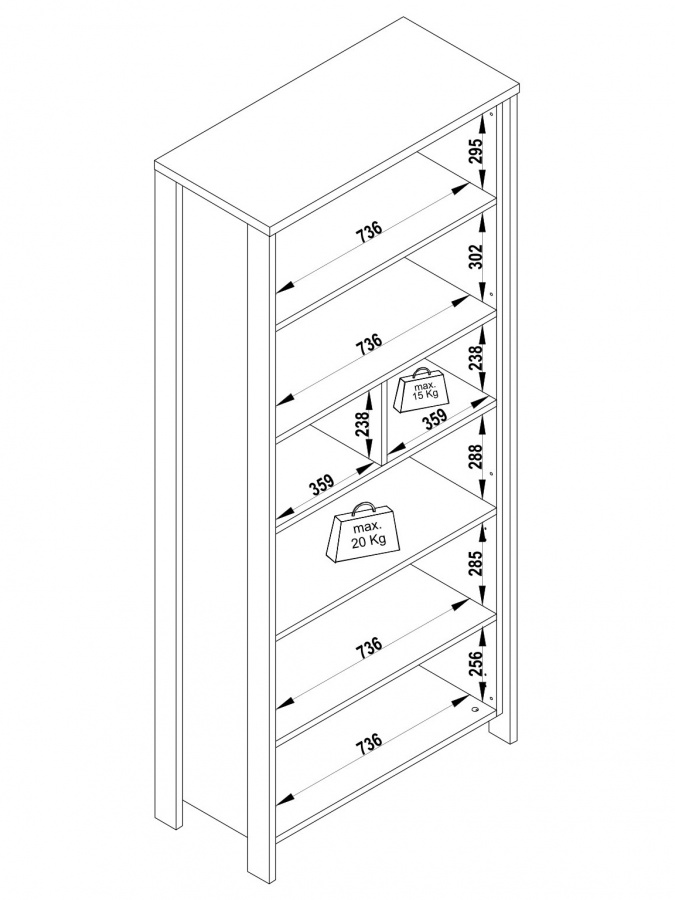 295
736
302
736
238
max.
15 Kg
238
359
359
288
max.
20 Kg
285
736
256
736