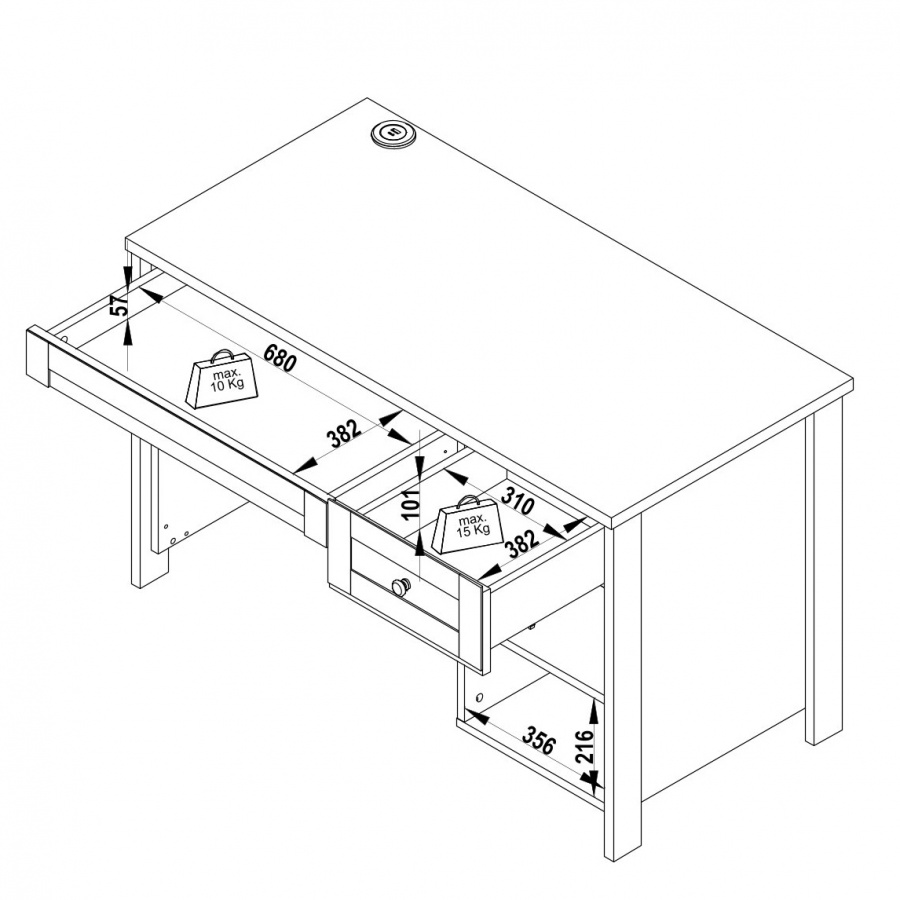 57
680
max.
10 Kg
382
101
310
max.
15 Kg
382
356
216