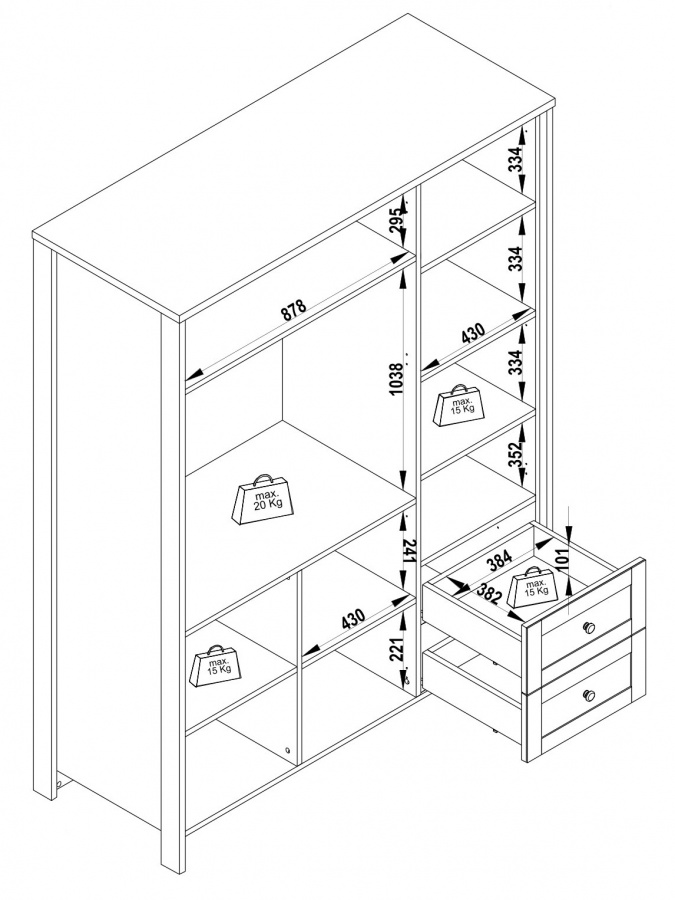 334
295
334
878
430
334
1038
max.
15 Kg
352
max.
20 Kg
241
384
101
382
max.
15 Kg
430
221
max.
15 Kg