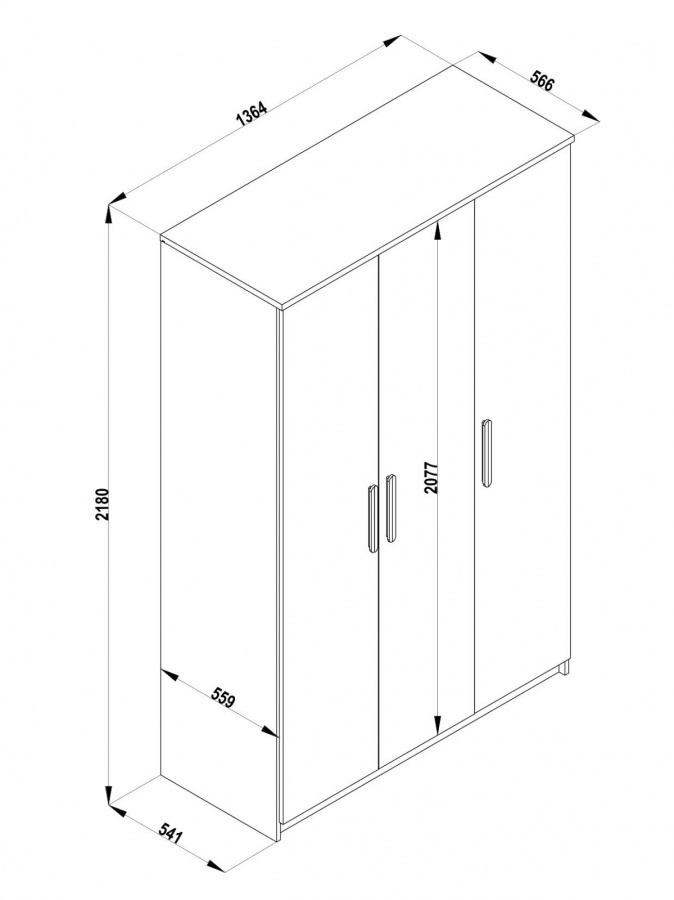 1364
566
2180
2077
559
541