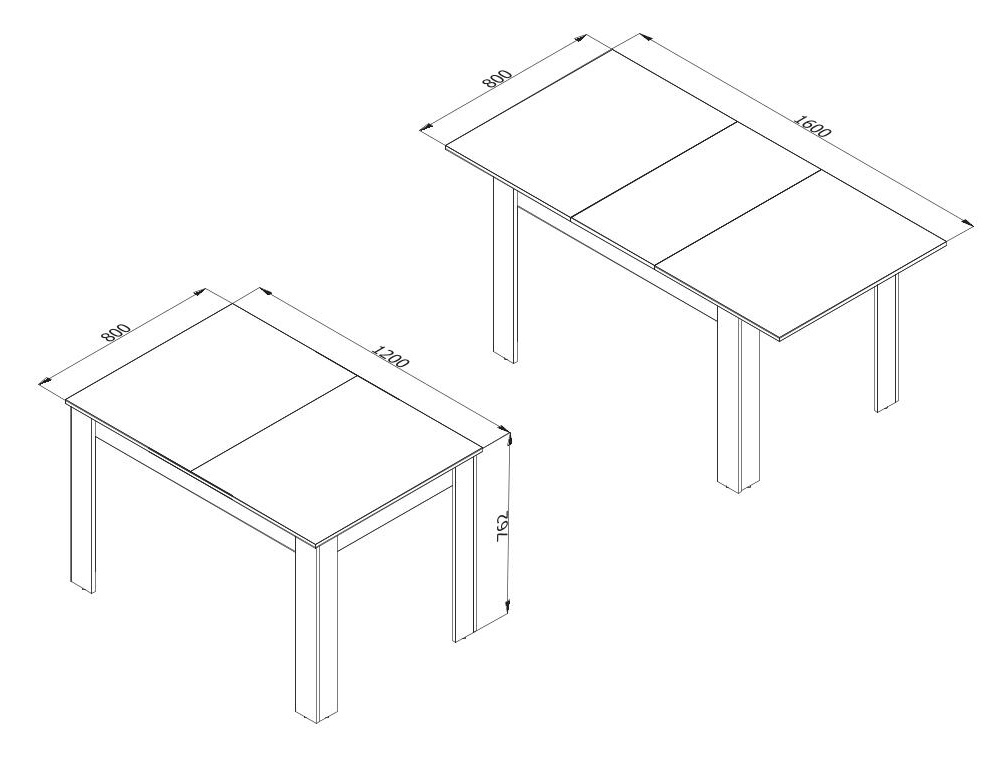 800

1600

800

1200

762