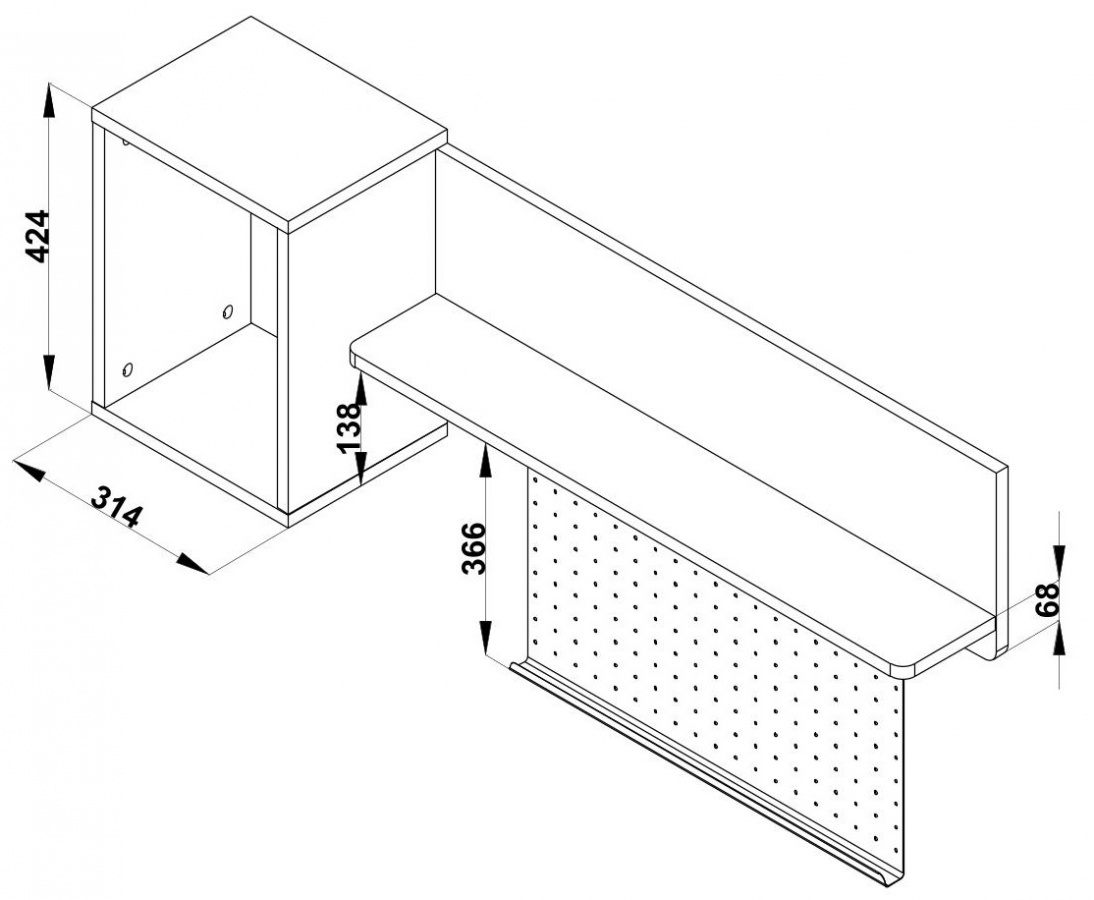 424
314
138
366
68