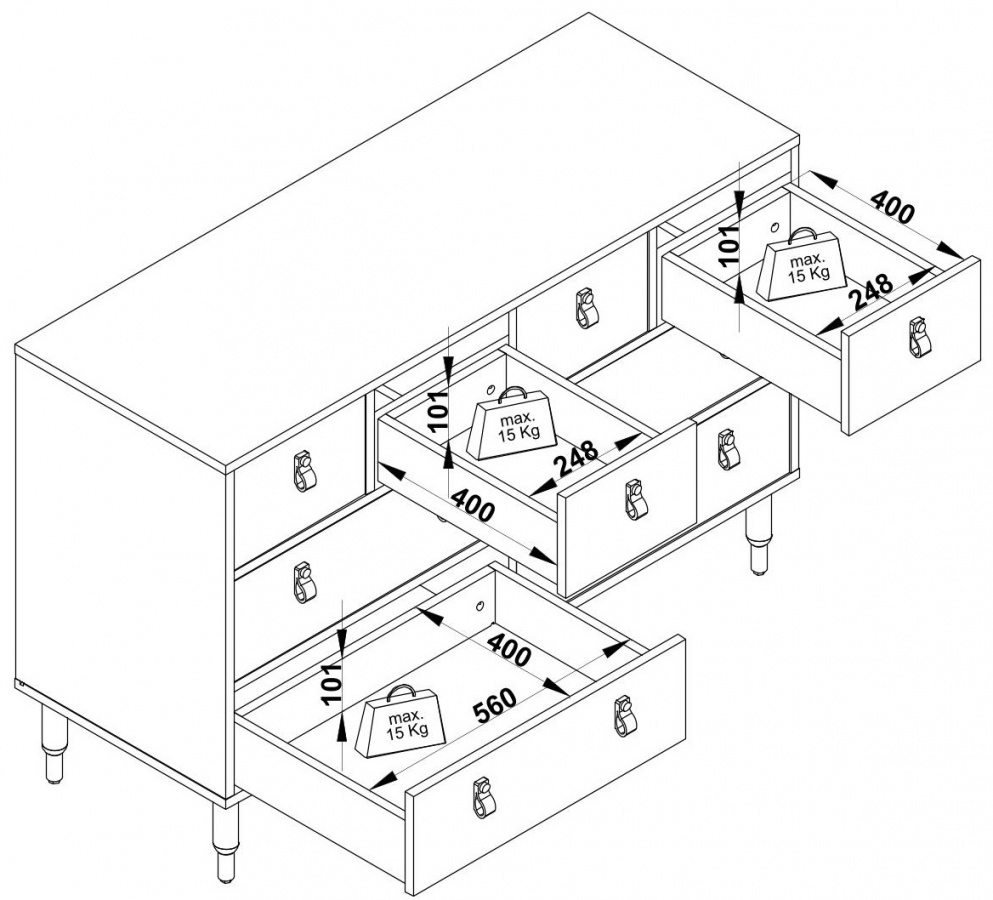 400
101
max.
15 Kg
248

101
max.
15 Kg
248
400

400
101
max.
15 Kg
560