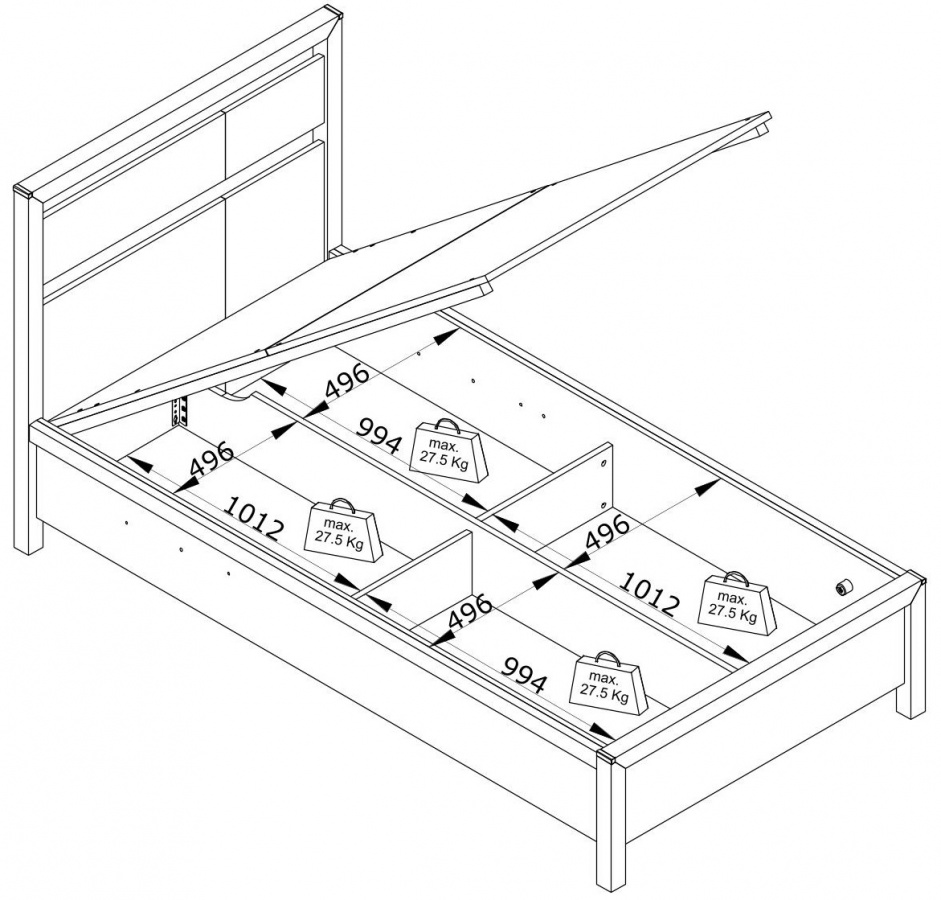 496
994
max. 27.5 Kg
496
1012
max. 27.5 Kg
496
1012
max. 27.5 Kg
496
994
max. 27.5 Kg