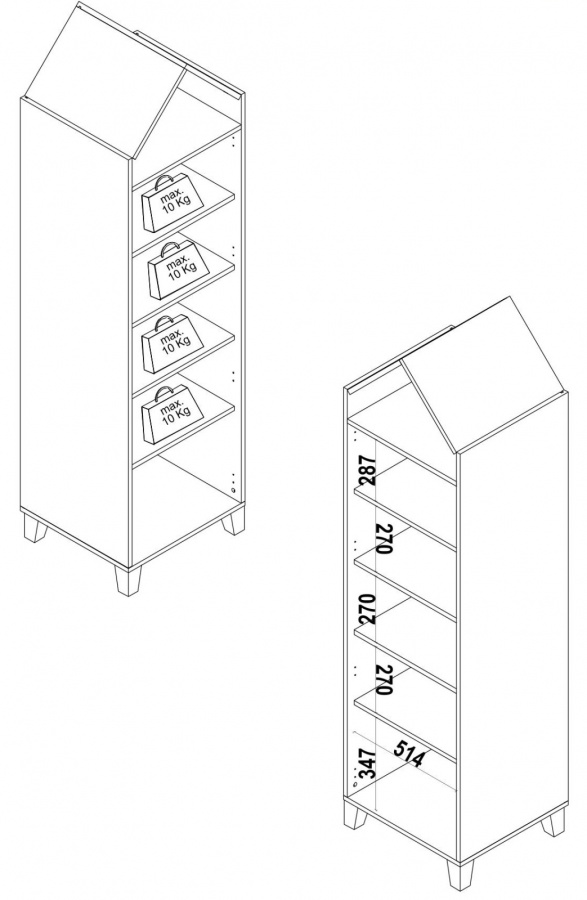 max. 10 Kg

max. 10 Kg

max. 10 Kg

max. 10 Kg

287
270
270
270
347
514