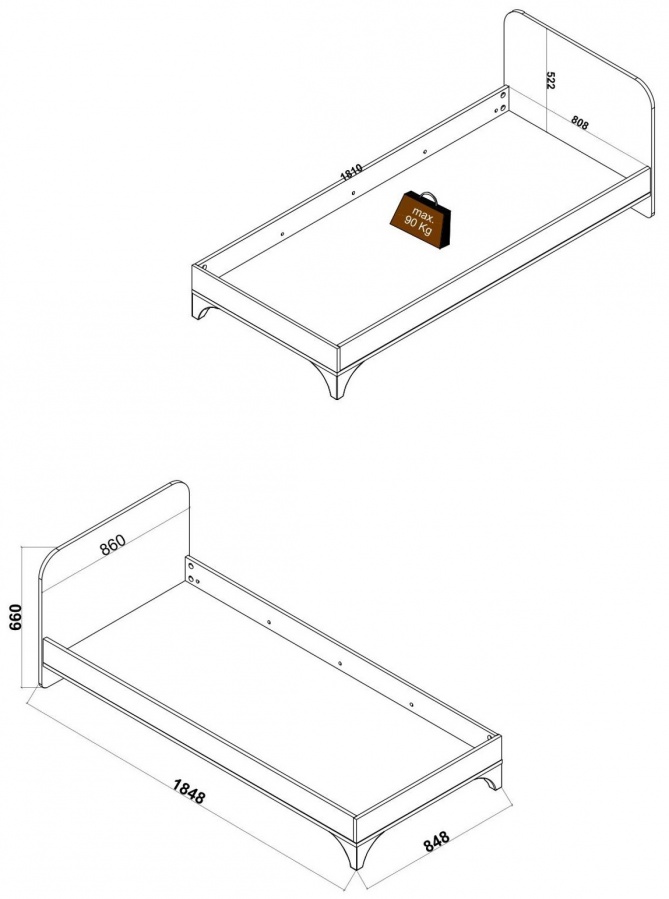 522
808
1810
max. 90 Kg

860
660
1848
848