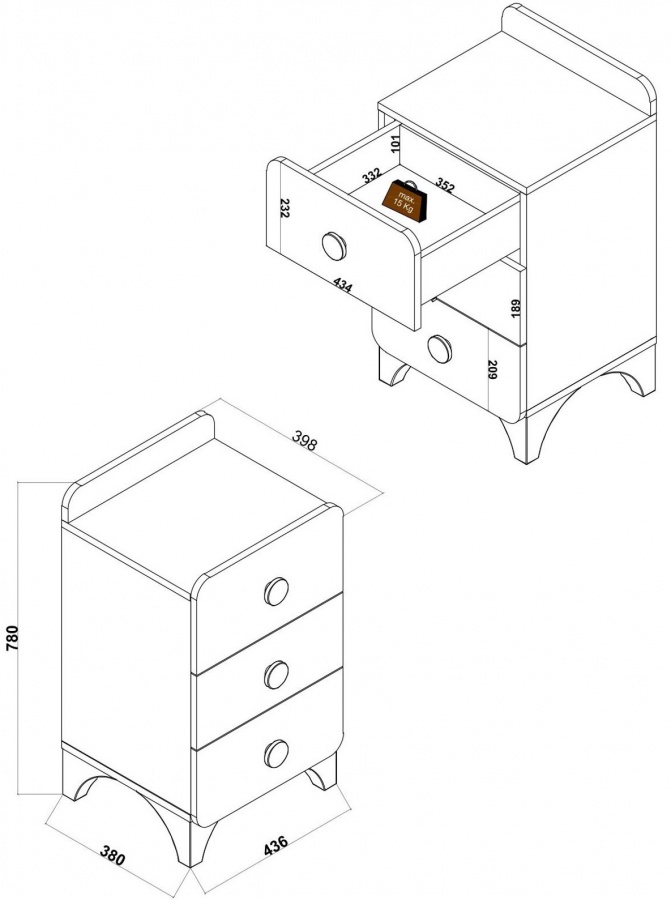 101
332
352
max. 15 Kg
232
434
189
209
398
780
380
436