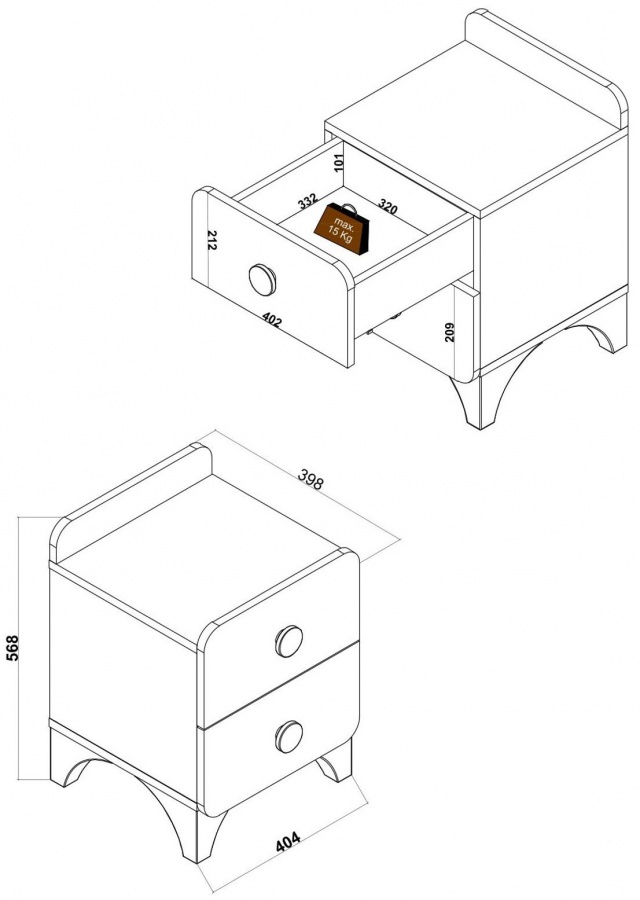 101
332
320
max. 15 Kg
212
402
209
398
568
404