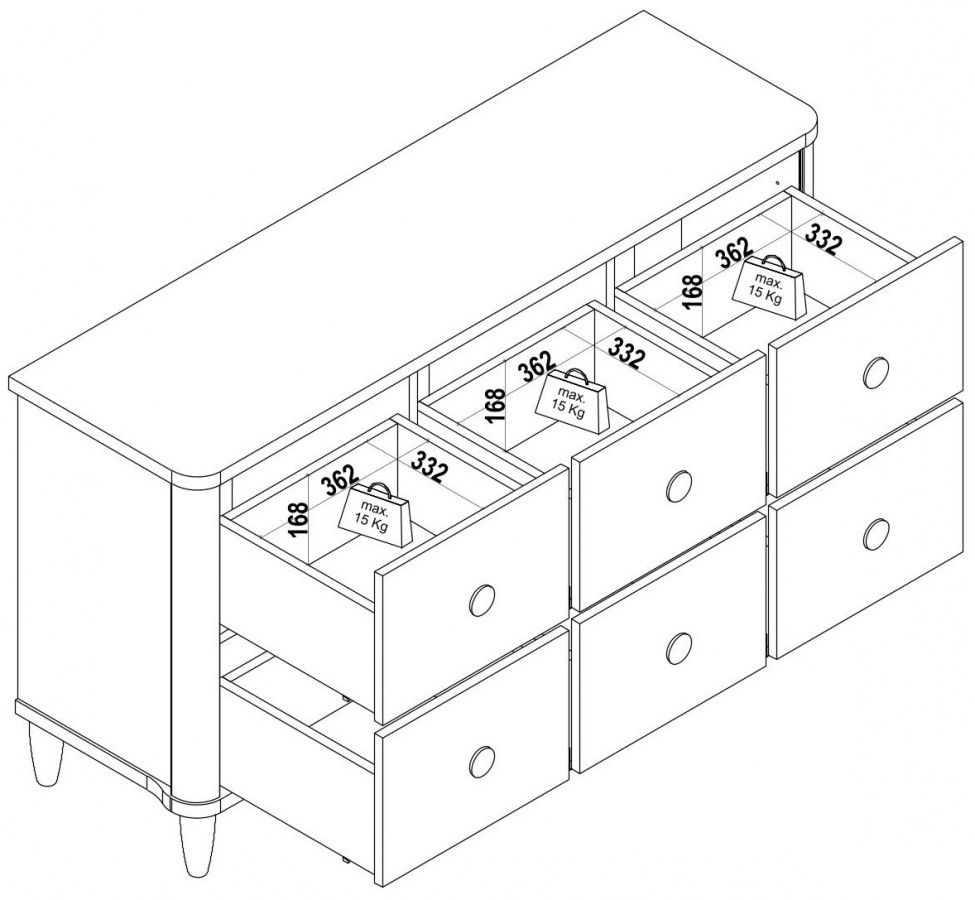 168
362
332
max.
15 Kg
168
362
332
max.
15 Kg
168
362
332
max.
15 Kg