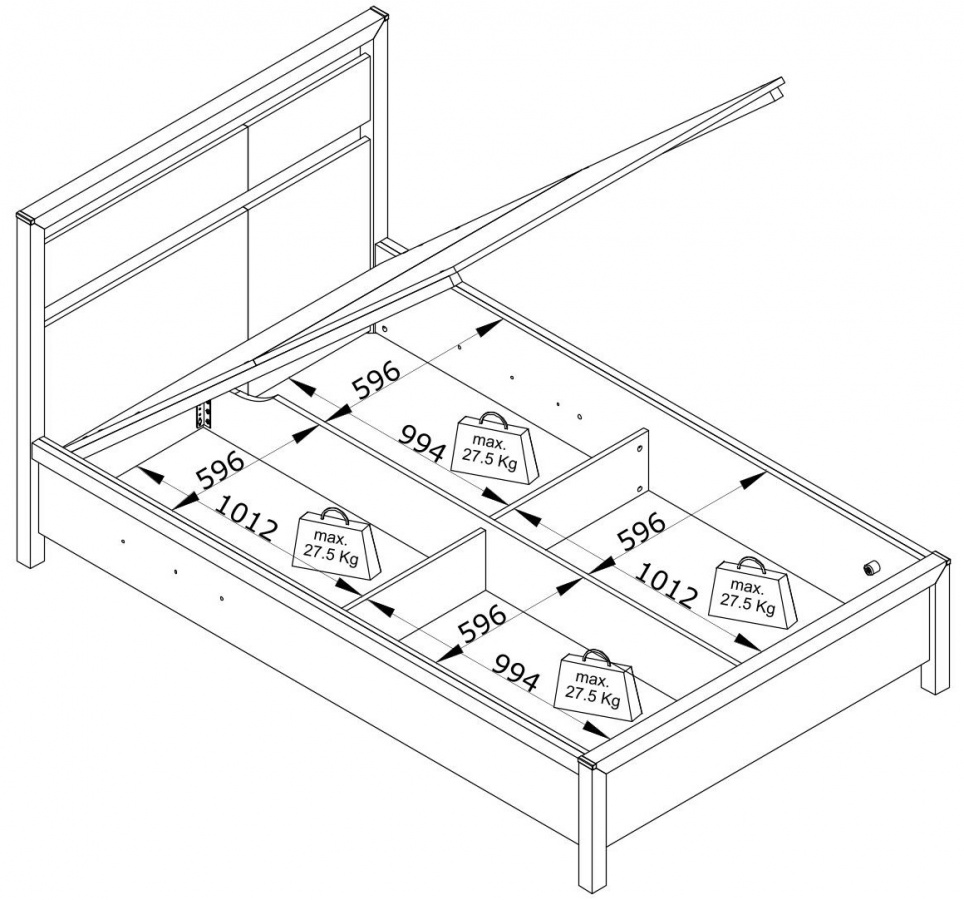 596
994
max.
27.5 Kg
596
1012
max.
27.5 Kg
596
1012
max.
27.5 Kg
596
994
max.
27.5 Kg