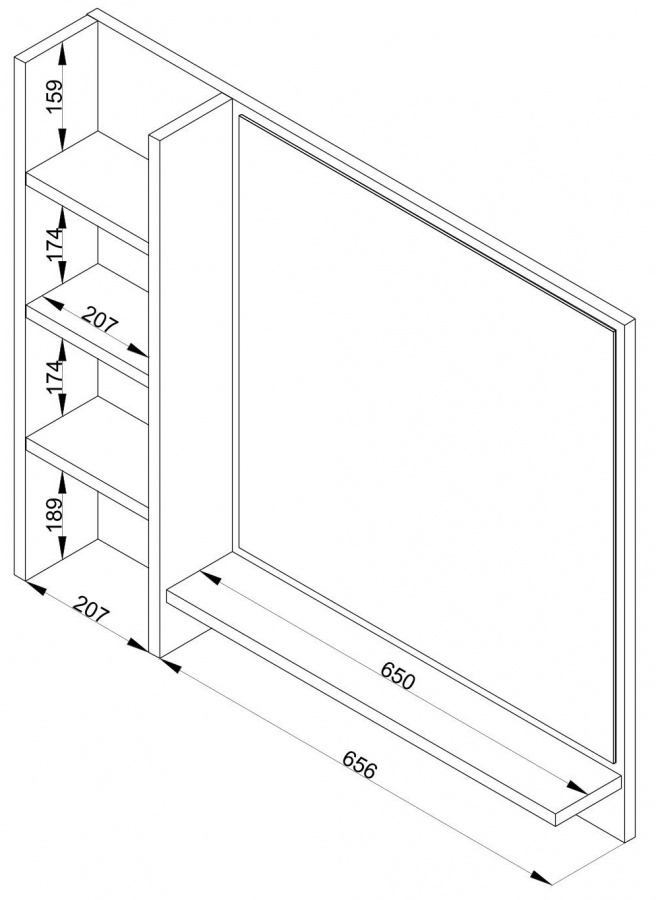 159
174
207
174
189
207
650
656