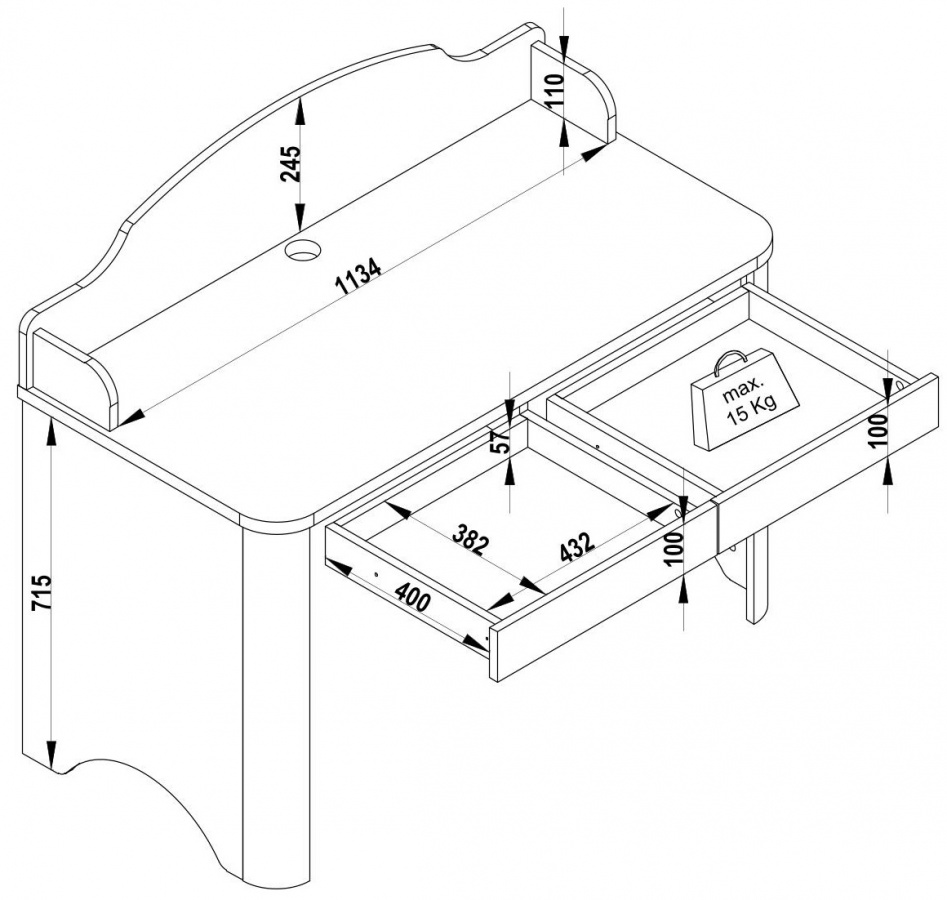 110
245
1134
max.
15 Kg
100
57
382
432
100
400
715