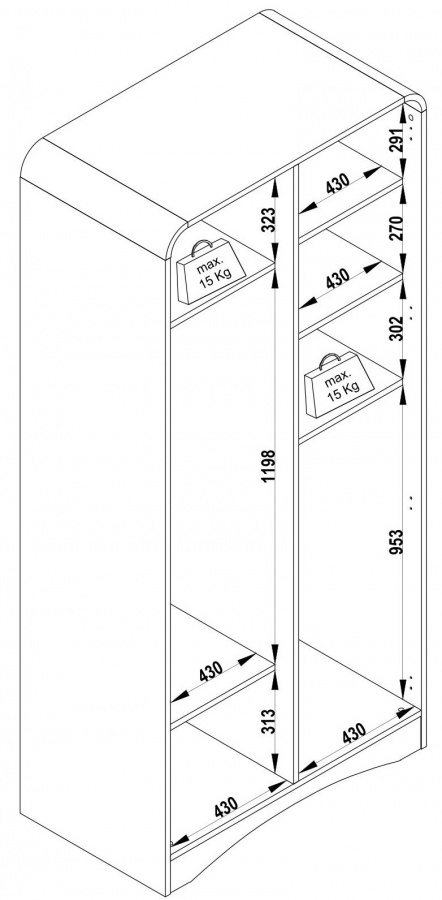 291
430
323
270
max.
15 Kg
430
302
max.
15 Kg
1198
953
430
313
430
430