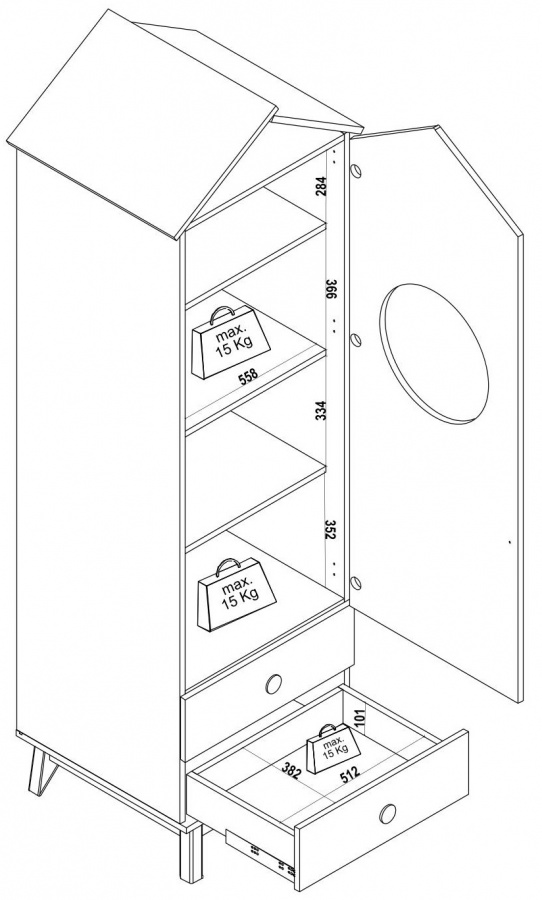 284
366
max.
15 Kg
558
334
352
max.
15 Kg
101
max.
15 Kg
382
512