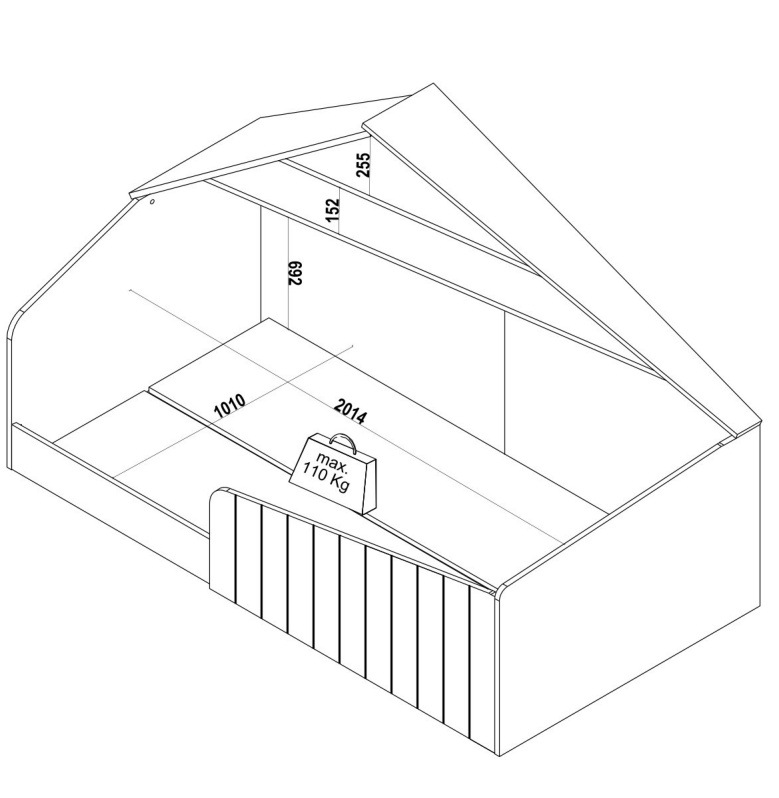 255
152
769
1010
2014
max.
110 Kg